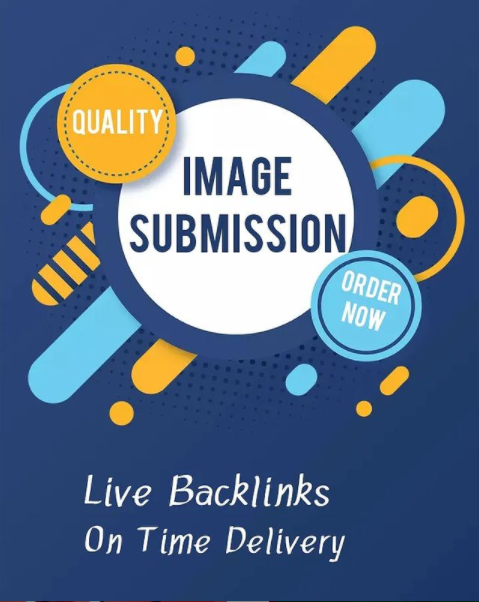 QUALITY

IMAGE SUBMISSION

ORDER NOW

Live Backlinks
On Time Delivery